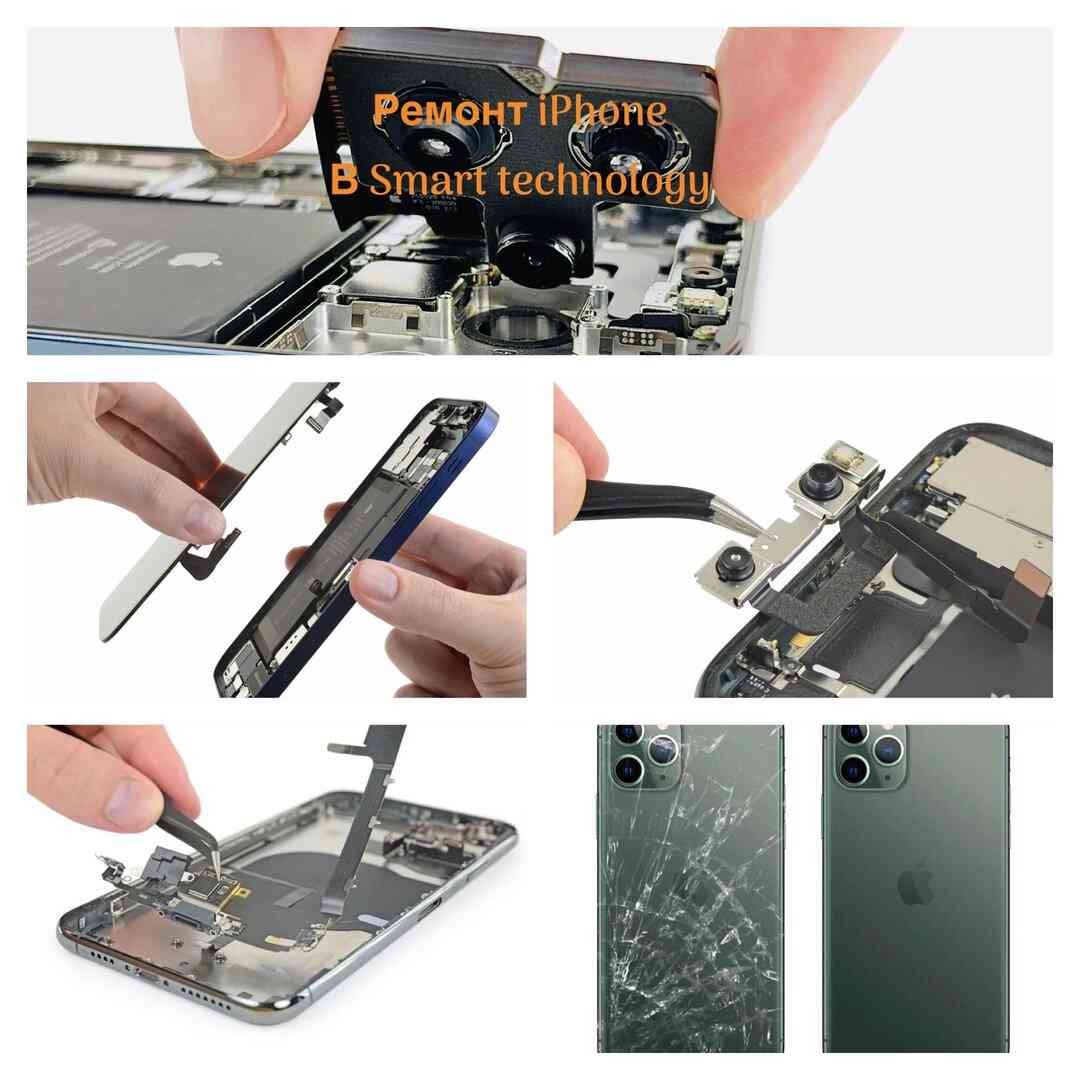 Ремонт iPhone
В Smart technology