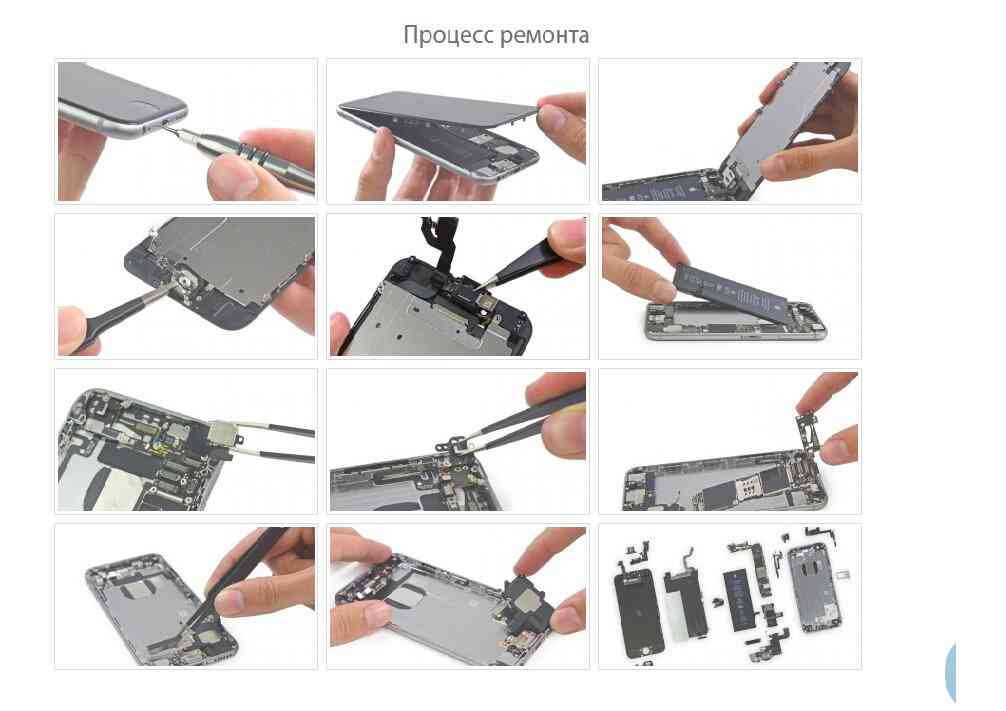 Процесс ремонта